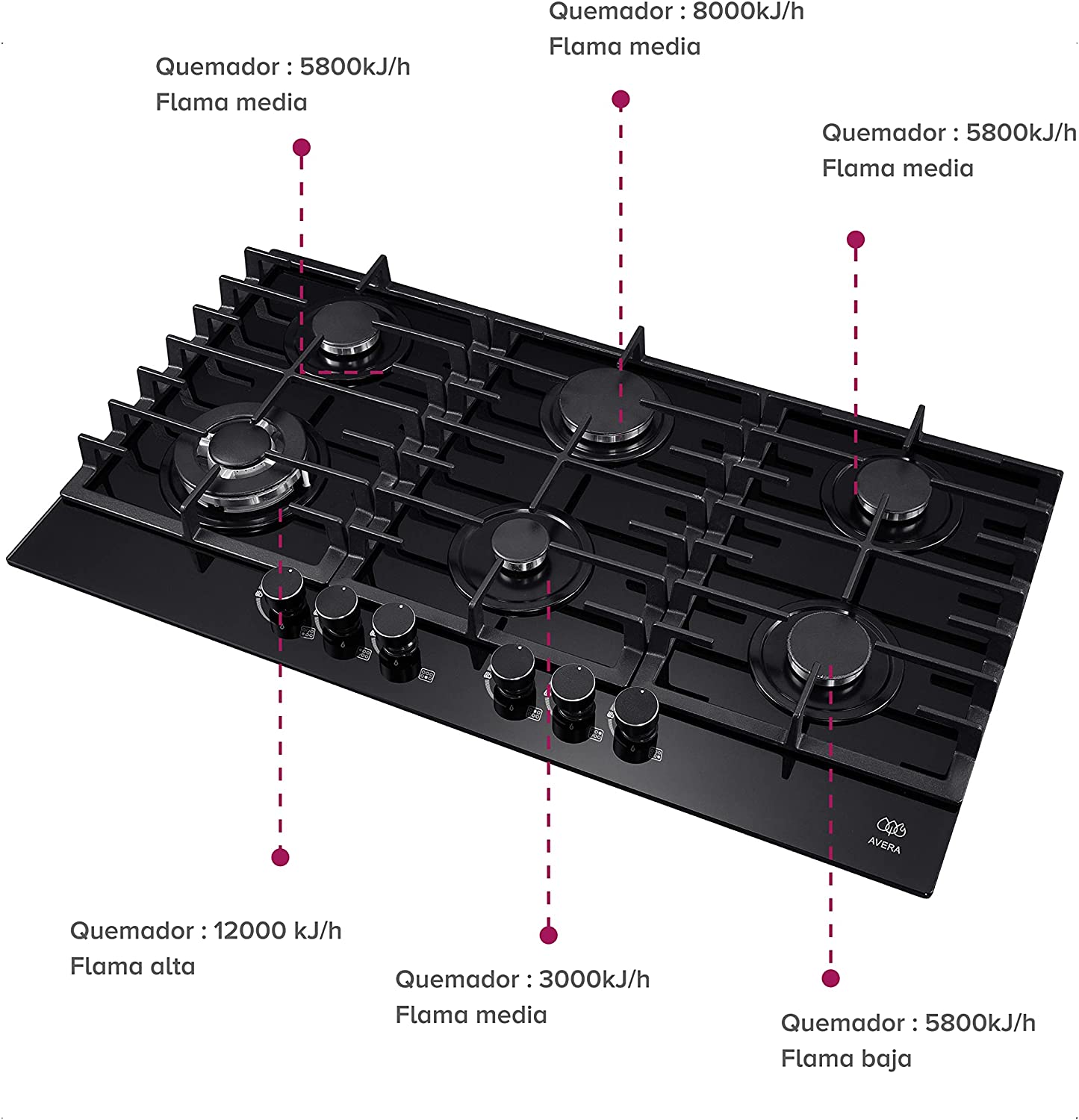 Quemador : 8000kJ/h
Flama media

Quemador : 5800kJ/h
Flama media

Quemador : 5800kJ/h
Flama media

AVERA

Quemador : 12000 kJ/h
Flama alta

Quemador : 3000kJ/h
Flama media

Quemador : 5800kJ/h
Flama baja